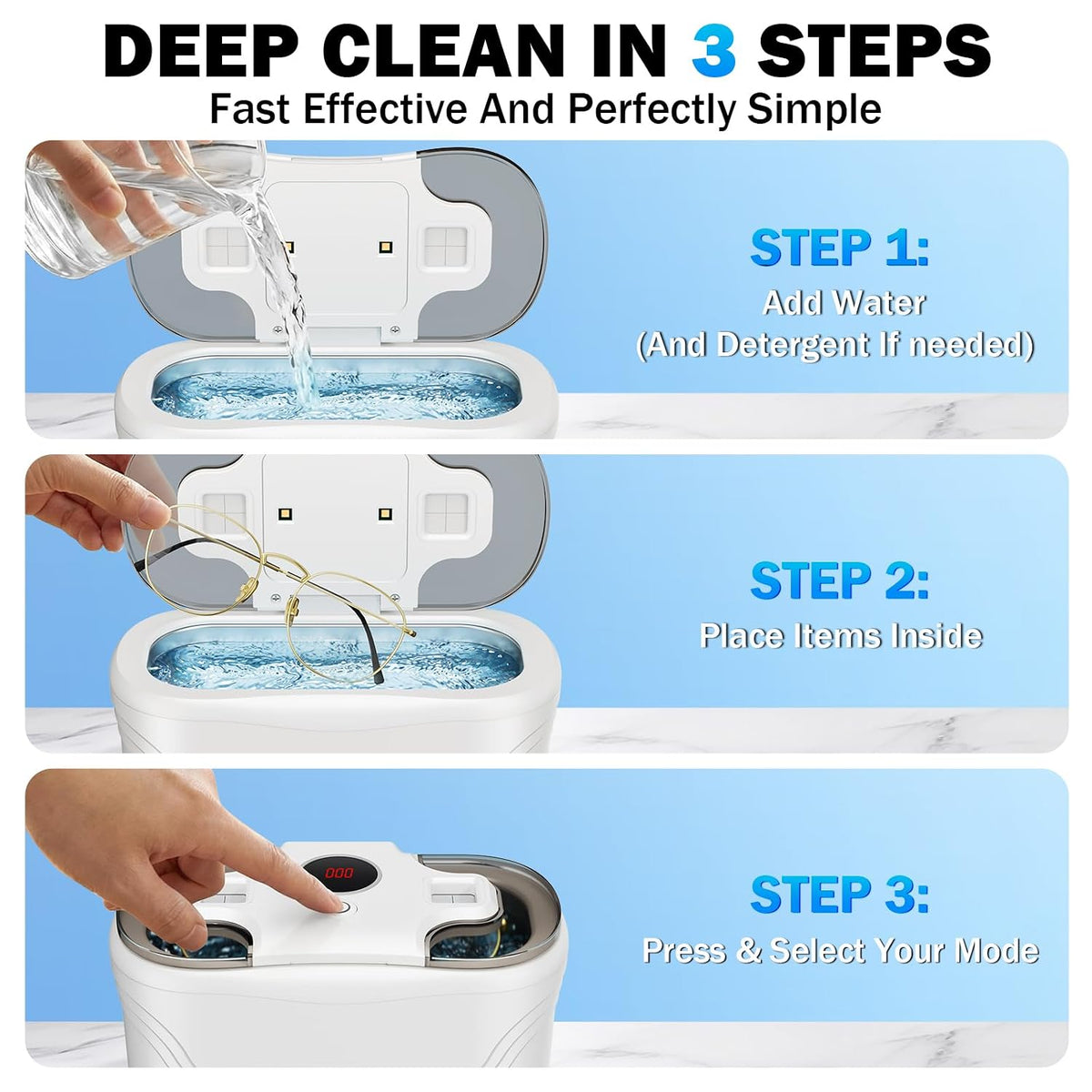 DEEP CLEAN IN 3 STEPS
Fast Effective And Perfectly Simple

STEP 1:
Add Water
(And Detergent If needed)

STEP 2:
Place Items Inside

000

STEP 3:
Press & Select Your Mode